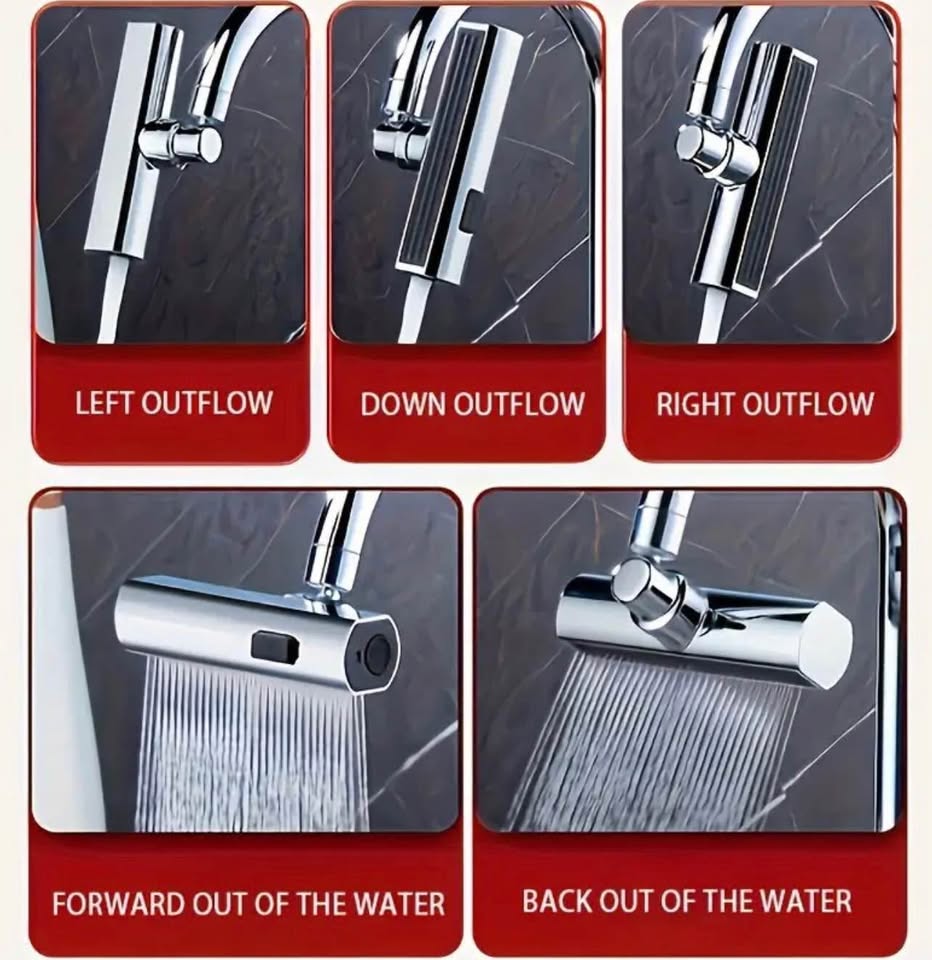 LEFT OUTFLOW

DOWN OUTFLOW

RIGHT OUTFLOW

FORWARD OUT OF THE WATER

BACK OUT OF THE WATER